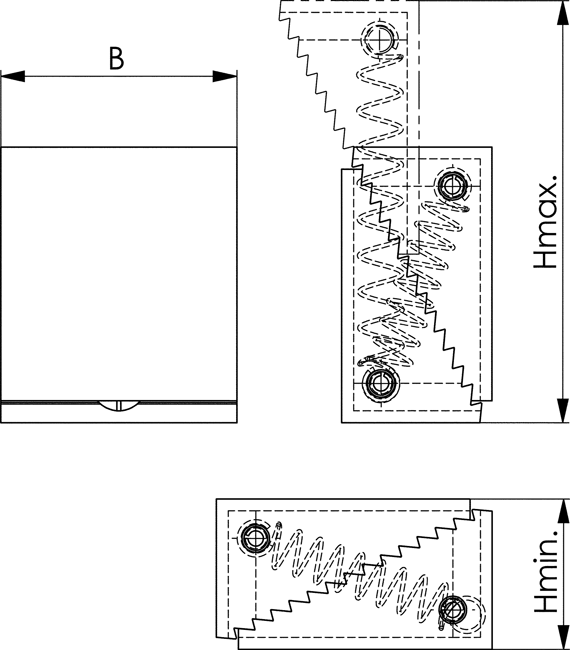 B

Hmax.

Hmin.